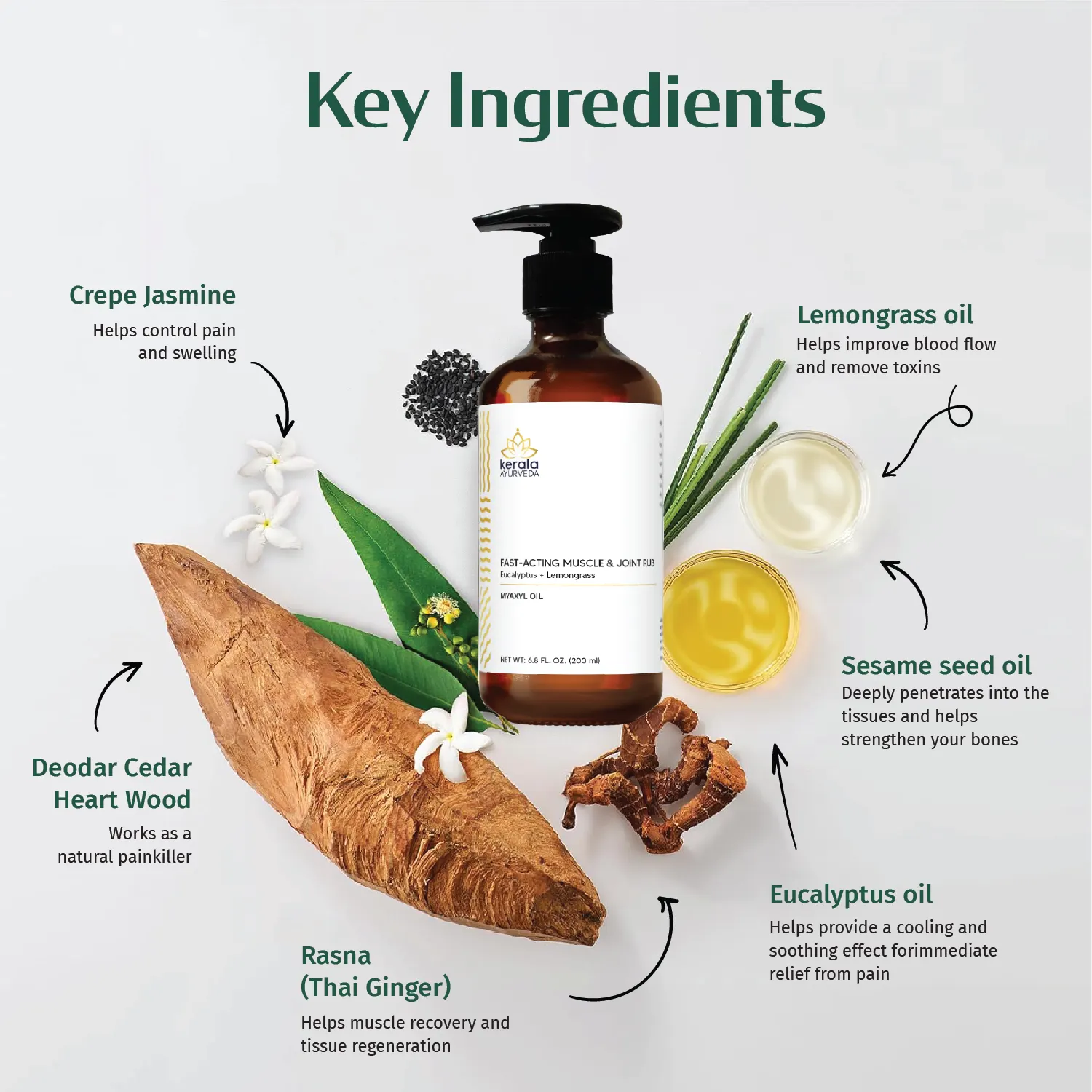 Key Ingredients

Crepe Jasmine
Helps control pain and swelling

Lemongrass oil
Helps improve blood flow and remove toxins

kerala AYURVEDA

FAST-ACTING MUSCLE & JOINT RUB
Eucalyptus + Lemongrass

MYAXYL OIL

NET WT: 6.8 FL. OZ. (200 ml)

Sesame seed oil
Deeply penetrates into the tissues and helps strengthen your bones

Deodar Cedar Heart Wood
Works as a natural painkiller

Eucalyptus oil
Helps provide a cooling and soothing effect forimmediate relief from pain

Rasna (Thai Ginger)
Helps muscle recovery and tissue regeneration