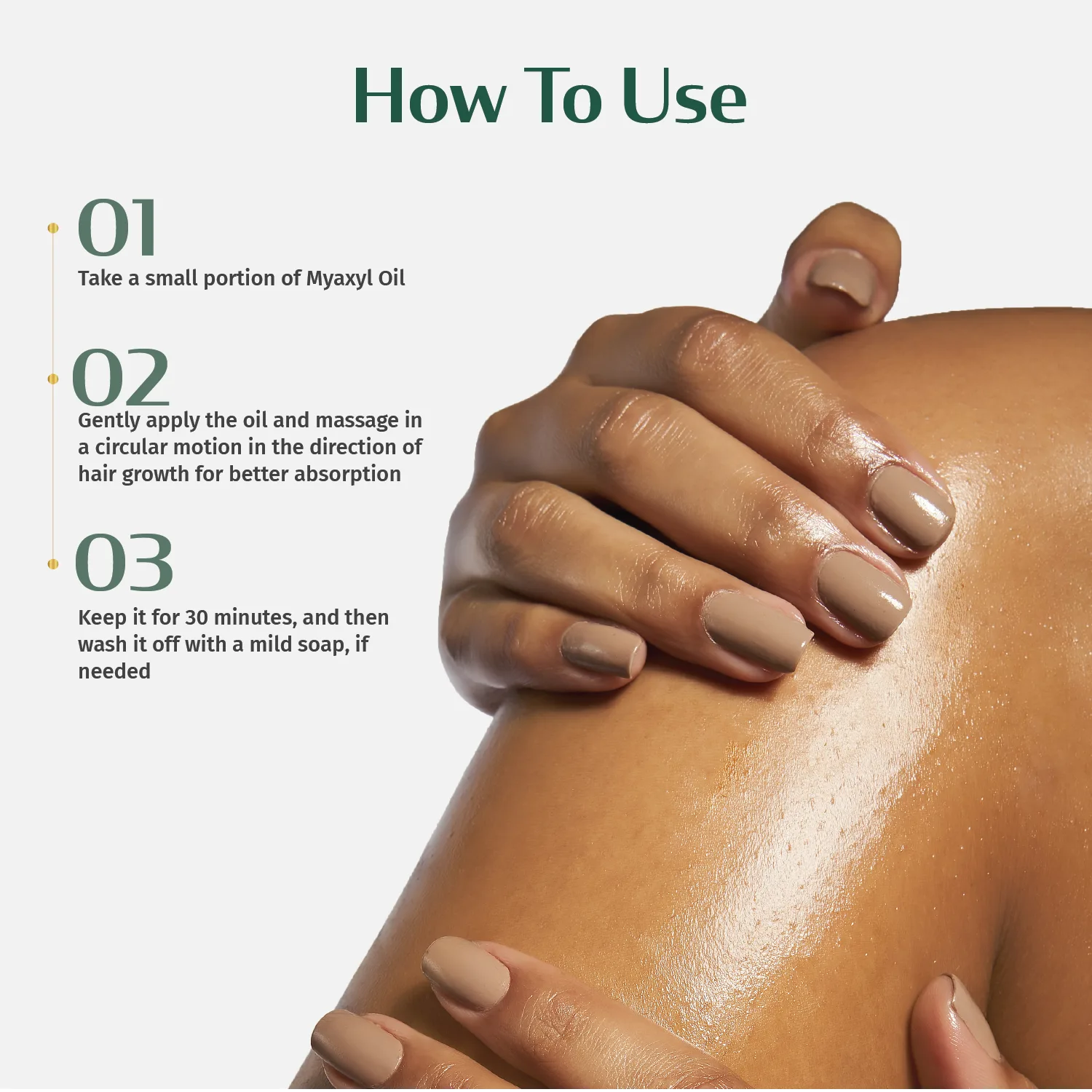 How To Use

01
Take a small portion of Myaxyl Oil

02
Gently apply the oil and massage in a circular motion in the direction of hair growth for better absorption

03
Keep it for 30 minutes, and then wash it off with a mild soap, if needed